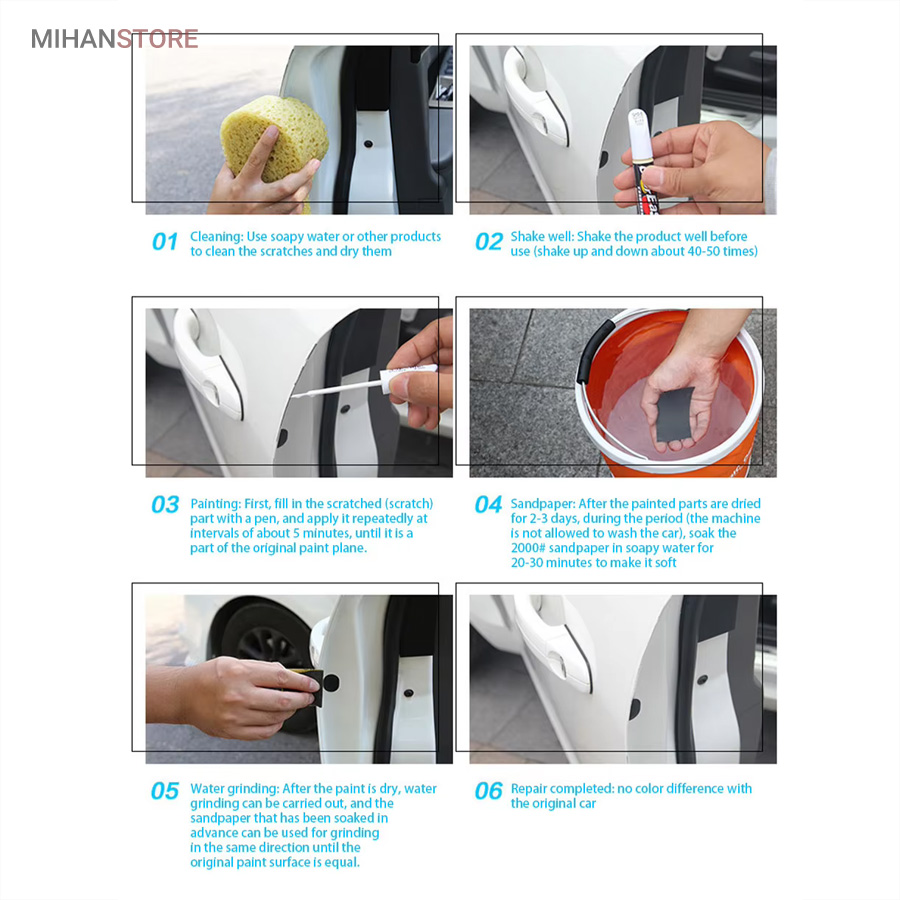 MIHANSTORE

01 Cleaning: Use soapy water or other products to clean the scratches and dry them

02 Shake well: Shake the product well before use (shake up and down about 40-50 times)

03 Painting: First, fill in the scratched (scratch) part with a pen, and apply it repeatedly at intervals of about 5 minutes, until it is a part of the original paint plane.

04 Sandpaper: After the painted parts are dried for 2-3 days, during the period (the machine is not allowed to wash the car), soak the 2000# sandpaper in soapy water for 20-30 minutes to make it soft

05 Water grinding: After the paint is dry, water grinding can be carried out, and the sandpaper that has been soaked in advance can be used for grinding in the same direction until the original paint surface is equal.

06 Repair completed: no color difference with the original car